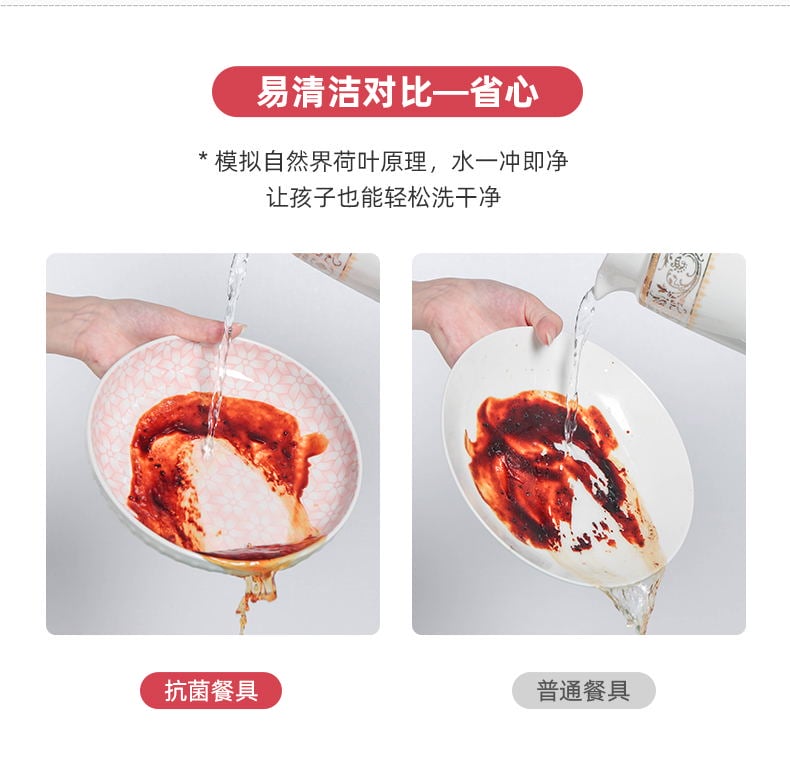 易清洁对比—省心

* 模拟自然界荷叶原理，水一冲即净
让孩子也能轻松洗干净

抗菌餐具

普通餐具